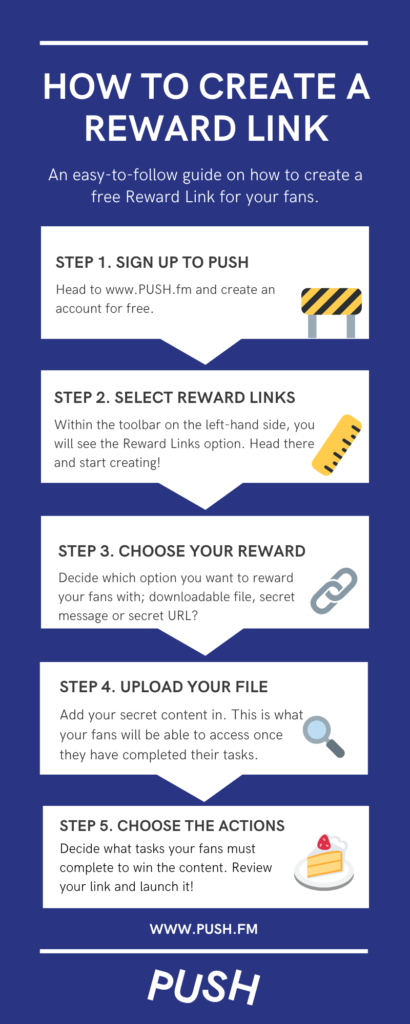 HOW TO CREATE A REWARD LINK

An easy-to-follow guide on how to create a free Reward Link for your fans.

STEP 1. SIGN UP TO PUSH

Head to www.PUSH.fm and create an account for free.

STEP 2. SELECT REWARD LINKS

Within the toolbar on the left-hand side, you will see the Reward Links option. Head there and start creating!

STEP 3. CHOOSE YOUR REWARD

Decide which option you want to reward your fans with; downloadable file, secret message or secret URL?

STEP 4. UPLOAD YOUR FILE

Add your secret content in. This is what your fans will be able to access once they have completed their tasks.

STEP 5. CHOOSE THE ACTIONS

Decide what tasks your fans must complete to win the content. Review your link and launch it!

WWW.PUSH.FM

PUSH