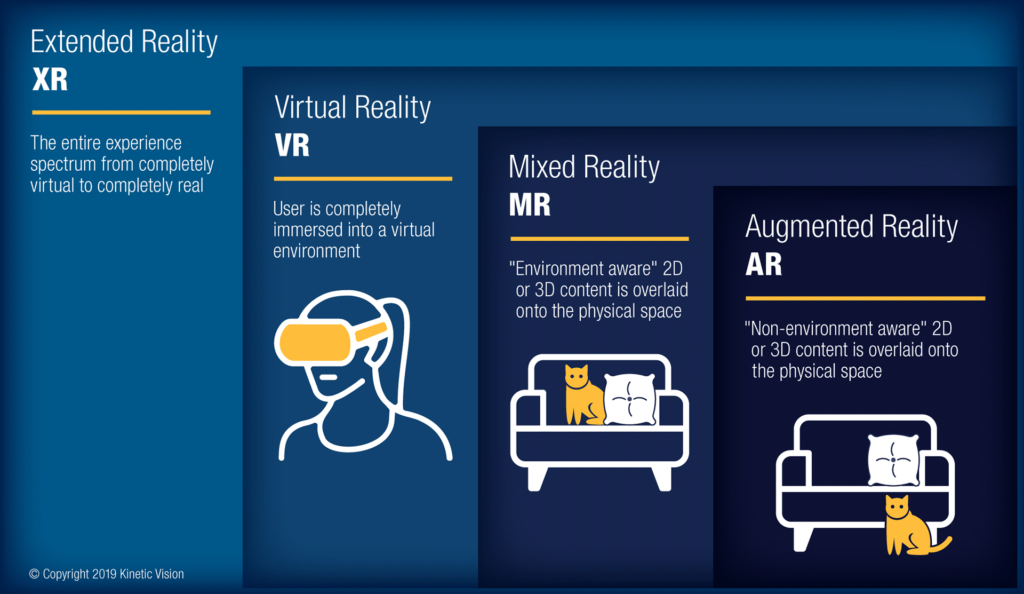 Extended Reality
XR

The entire experience spectrum from completely virtual to completely real

Virtual Reality
VR

User is completely immersed into a virtual environment

Mixed Reality
MR

"Environment aware" 2D or 3D content is overlaid onto the physical space

Augmented Reality
AR

"Non-environment aware" 2D or 3D content is overlaid onto the physical space

© Copyright 2019 Kinetic Vision